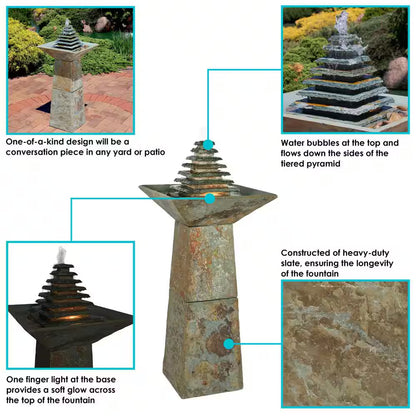 One-of-a-kind design will be a conversation piece in any yard or patio

Water bubbles at the top and flows down the sides of the tiered pyramid

Constructed of heavy-duty slate, ensuring the longevity of the fountain

One finger light at the base provides a soft glow across the top of the fountain